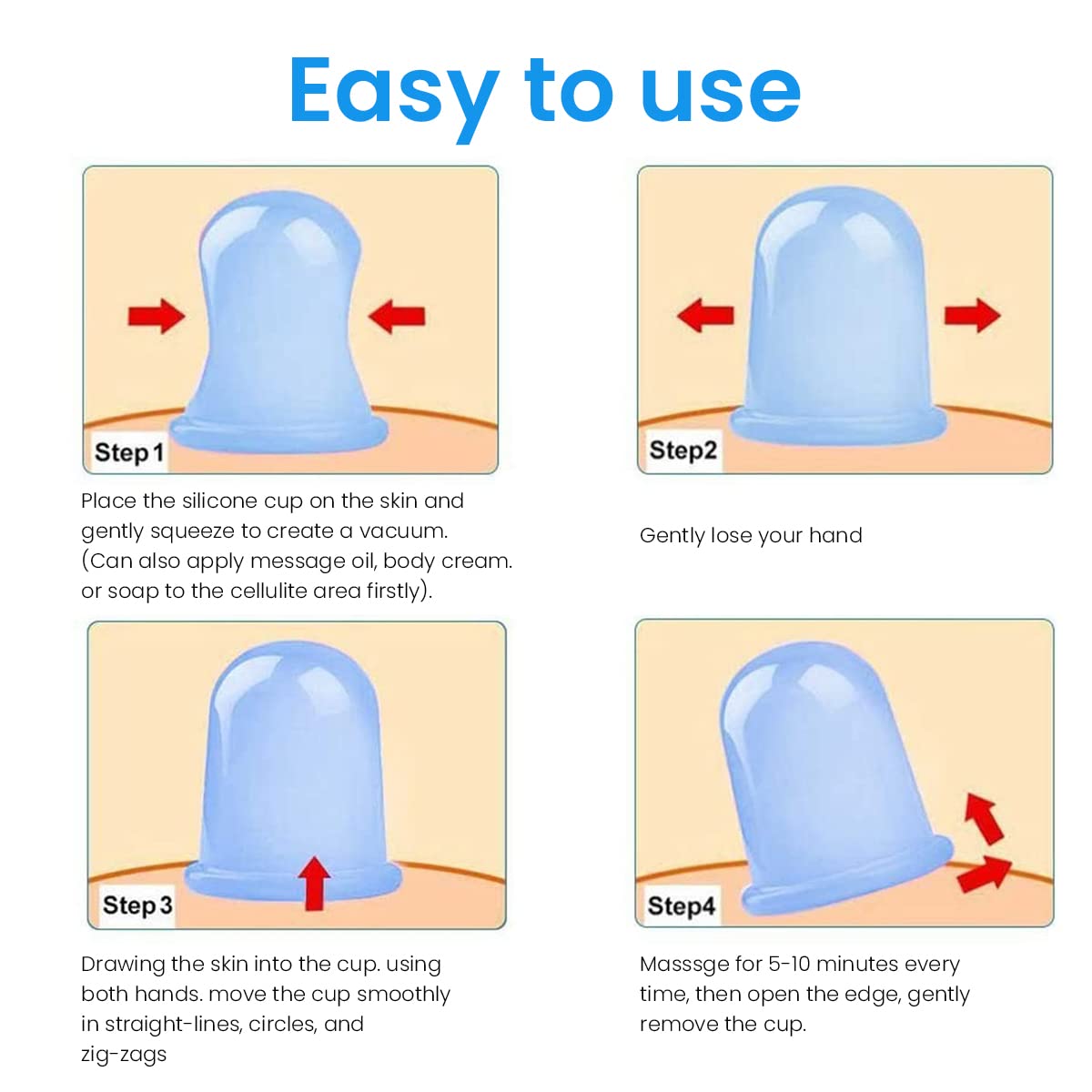 Easy to use

Step 1

Place the silicone cup on the skin and gently squeeze to create a vacuum. (Can also apply message oil, body cream. or soap to the cellulite area firstly).

Step2

Gently lose your hand

Step 3

Drawing the skin into the cup. using both hands. move the cup smoothly in straight-lines, circles, and zig-zags

Step4

Masssge for 5-10 minutes every time, then open the edge, gently remove the cup.